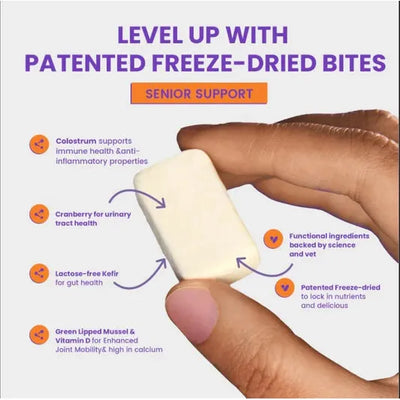 LEVEL UP WITH
PATENTED FREEZE-DRIED BITES

SENIOR SUPPORT

Colostrum supports immune health &anti-inflammatory properties

Cranberry for urinary tract health

Lactose-free Kefir for gut health

Green Lipped Mussel & Vitamin D for Enhanced Joint Mobility& high in calcium

Functional ingredients backed by science and vet

Patented Freeze-dried to lock in nutrients and delicious