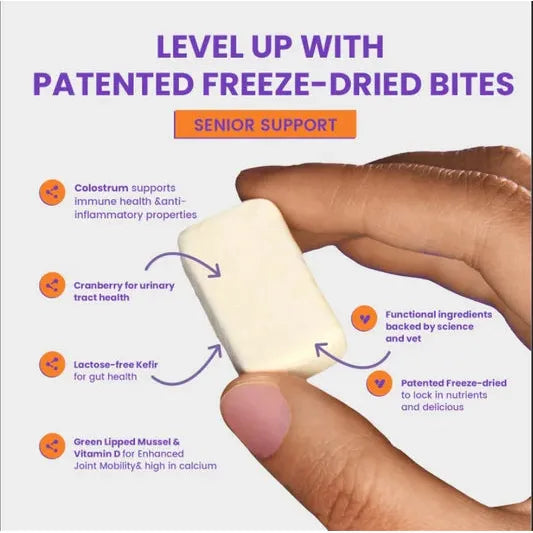 LEVEL UP WITH
PATENTED FREEZE-DRIED BITES

SENIOR SUPPORT

Colostrum supports immune health &anti-inflammatory properties

Cranberry for urinary tract health

Lactose-free Kefir for gut health

Green Lipped Mussel & Vitamin D for Enhanced Joint Mobility& high in calcium

Functional ingredients backed by science and vet

Patented Freeze-dried to lock in nutrients and delicious